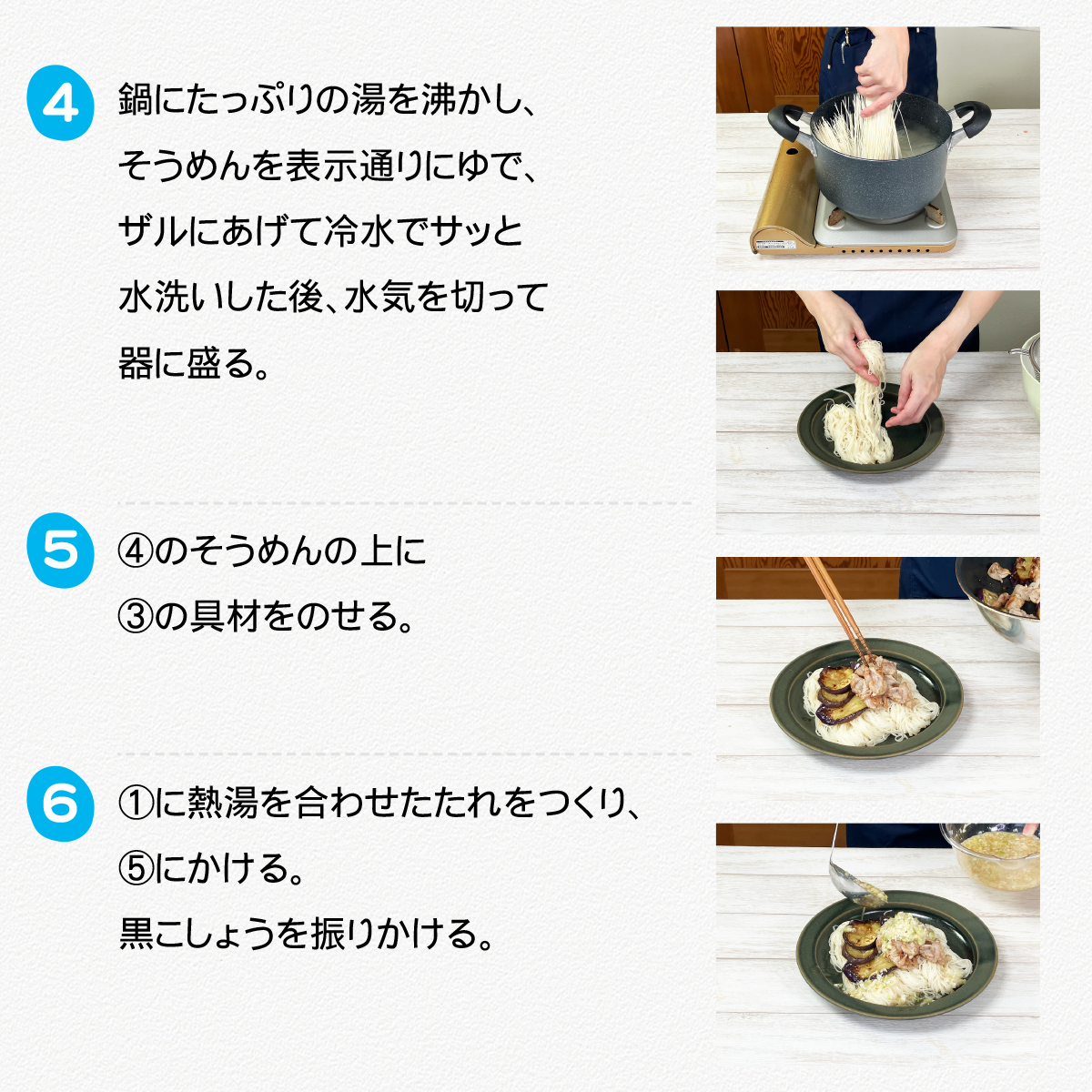 4
鍋にたっぷりの湯を沸かし、そうめんを表示通りにゆで、ザルにあげて冷水でサッと水洗いした後、水気を切って器に盛る。

5
④のそうめんの上に③の具材をのせる。

6
①に熱湯を合わせたたれをつくり、⑤にかける。
黒こしょうを振りかける。