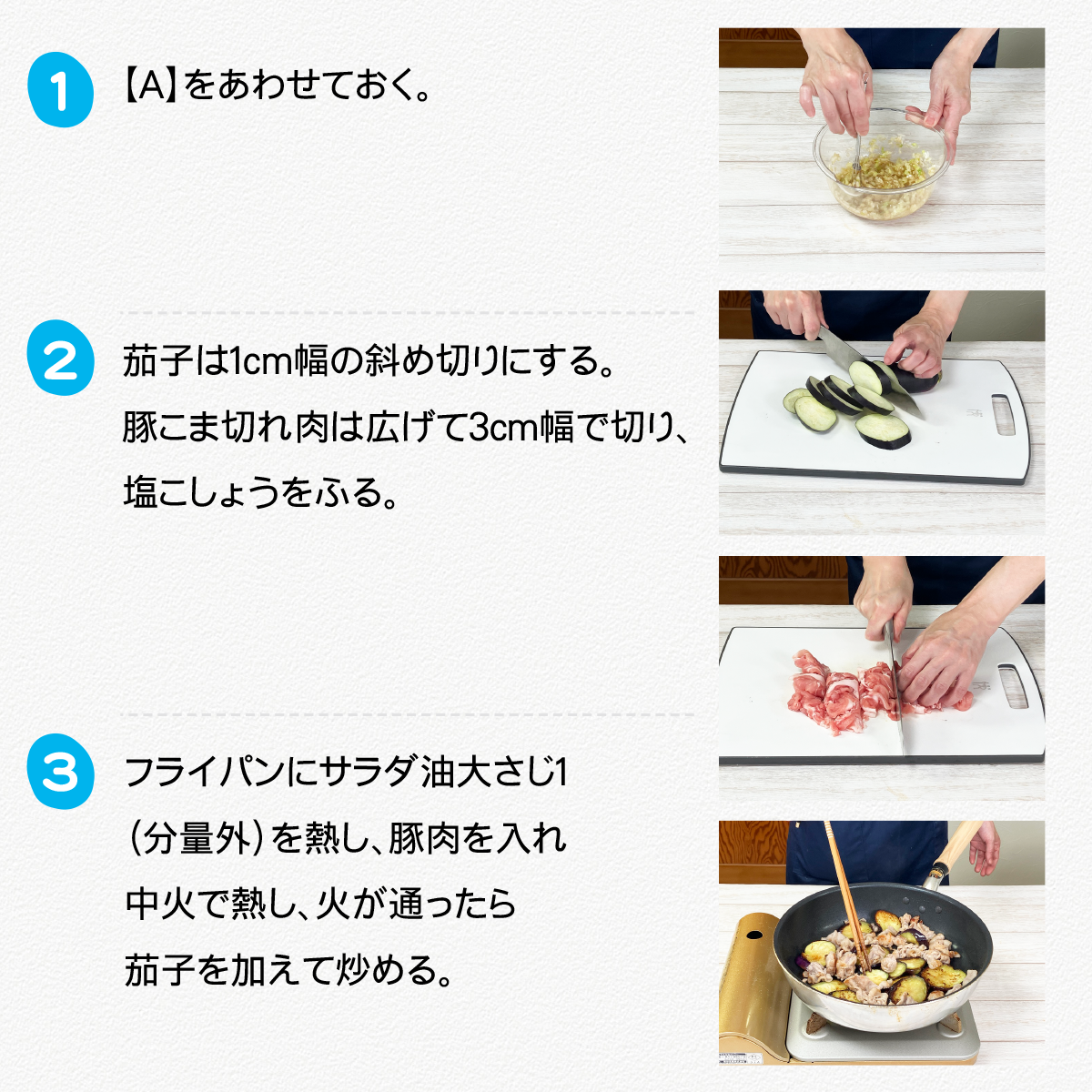 1
【A】をあわせておく。

2
茄子は1cm幅の斜め切りにする。
豚こま切れ肉は広げて3cm幅で切り、
塩こしょうをふる。

3
フライパンにサラダ油大さじ1
（分量外）を熱し、豚肉を入れ
中火で熱し、火が通ったら
茄子を加えて炒める。