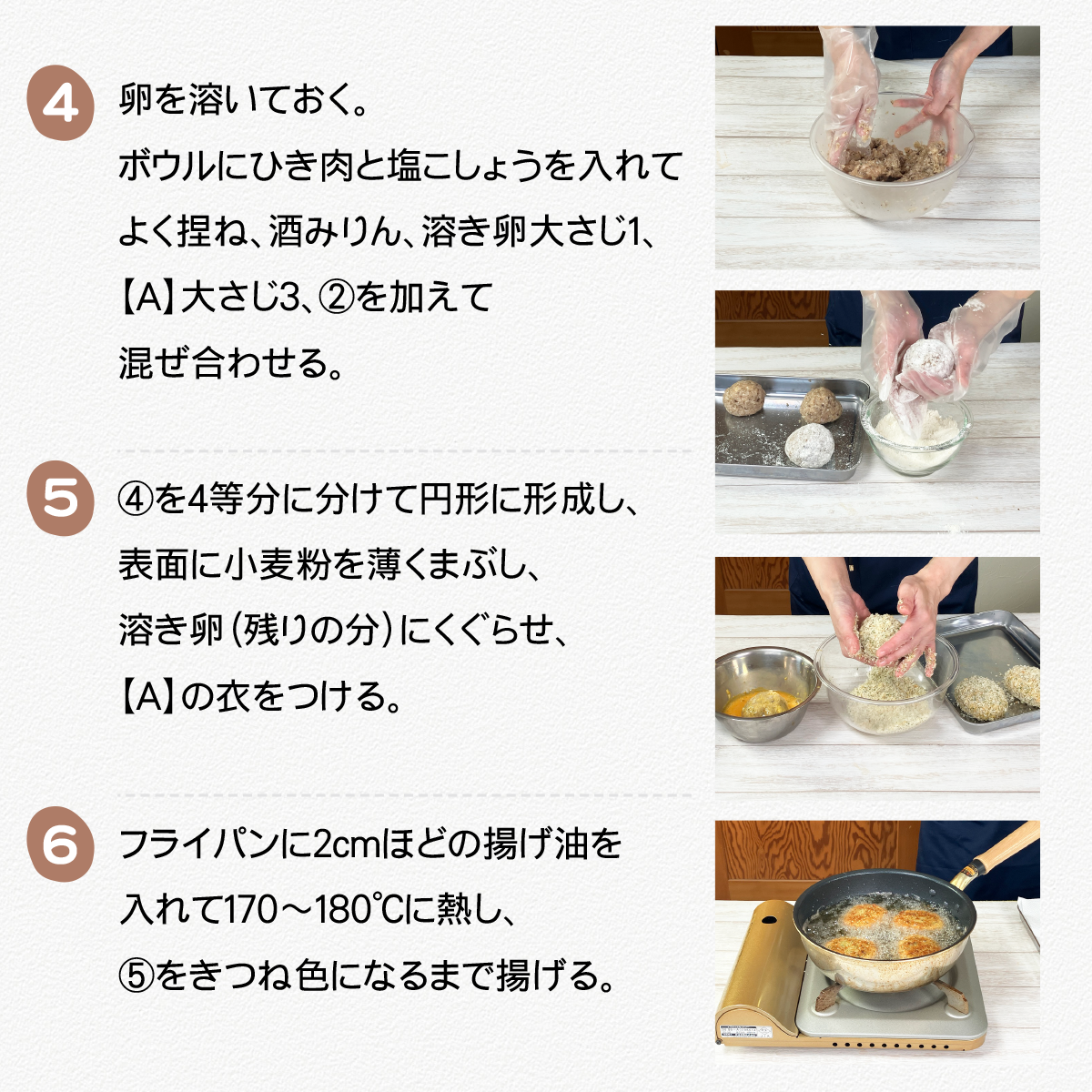 4
卵を溶いておく。
ボウルにひき肉と塩こしょうを入れてよく捏ね、酒みりん、溶き卵大さじ1、【A】大さじ3、②を加えて混ぜ合わせる。

5
④を4等分に分けて円形に形成し、表面に小麦粉を薄くまぶし、溶き卵（残りの分）にくぐらせ、【A】の衣をつける。

6
フライパンに2cmほどの揚げ油を入れて170～180℃に熱し、⑤をきつね色になるまで揚げる。