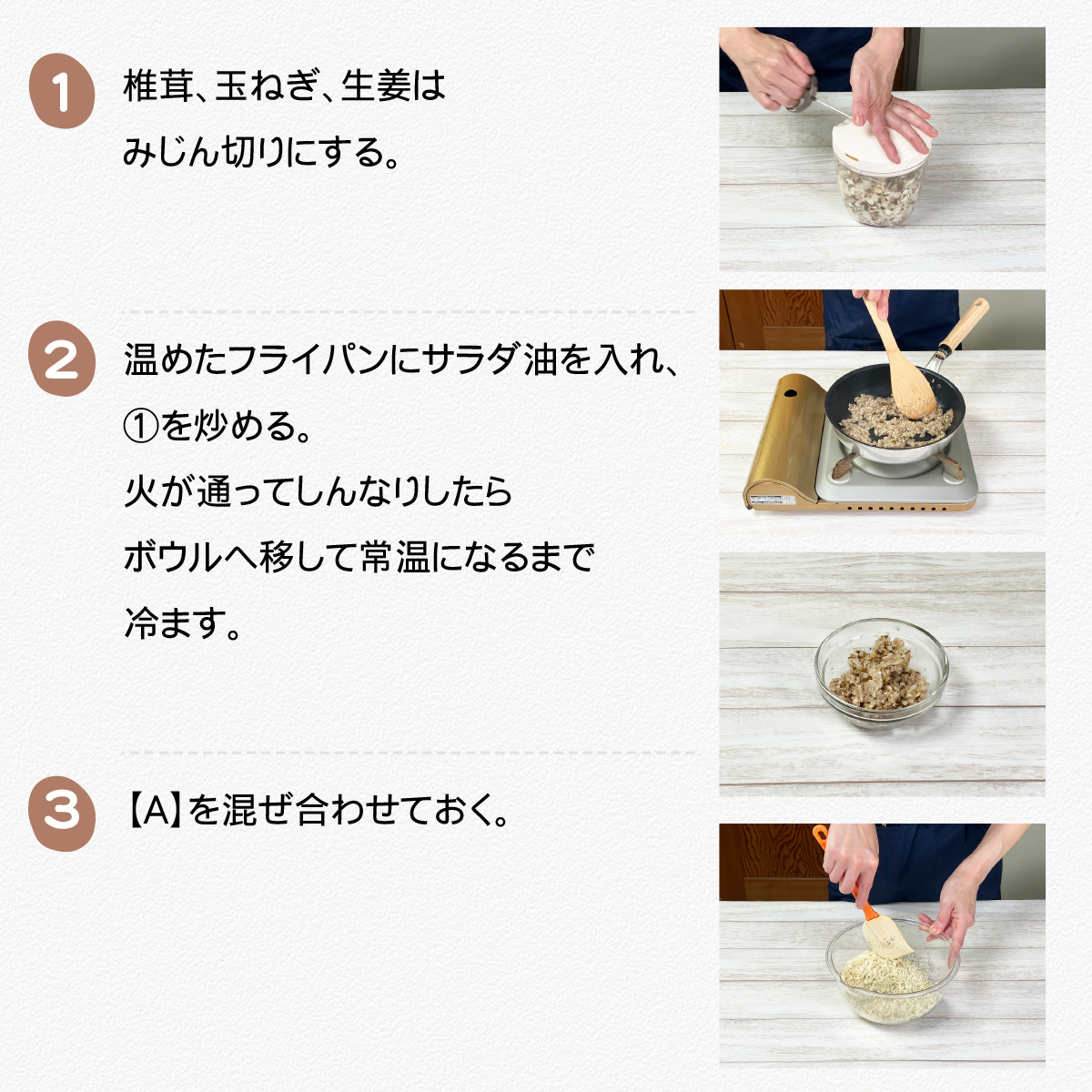 1
椎茸、玉ねぎ、生姜は
みじん切りにする。

2
温めたフライパンにサラダ油を入れ、
①を炒める。
火が通ってしんなりしたら
ボウルへ移して常温になるまで
冷ます。

3
【A】を混ぜ合わせておく。