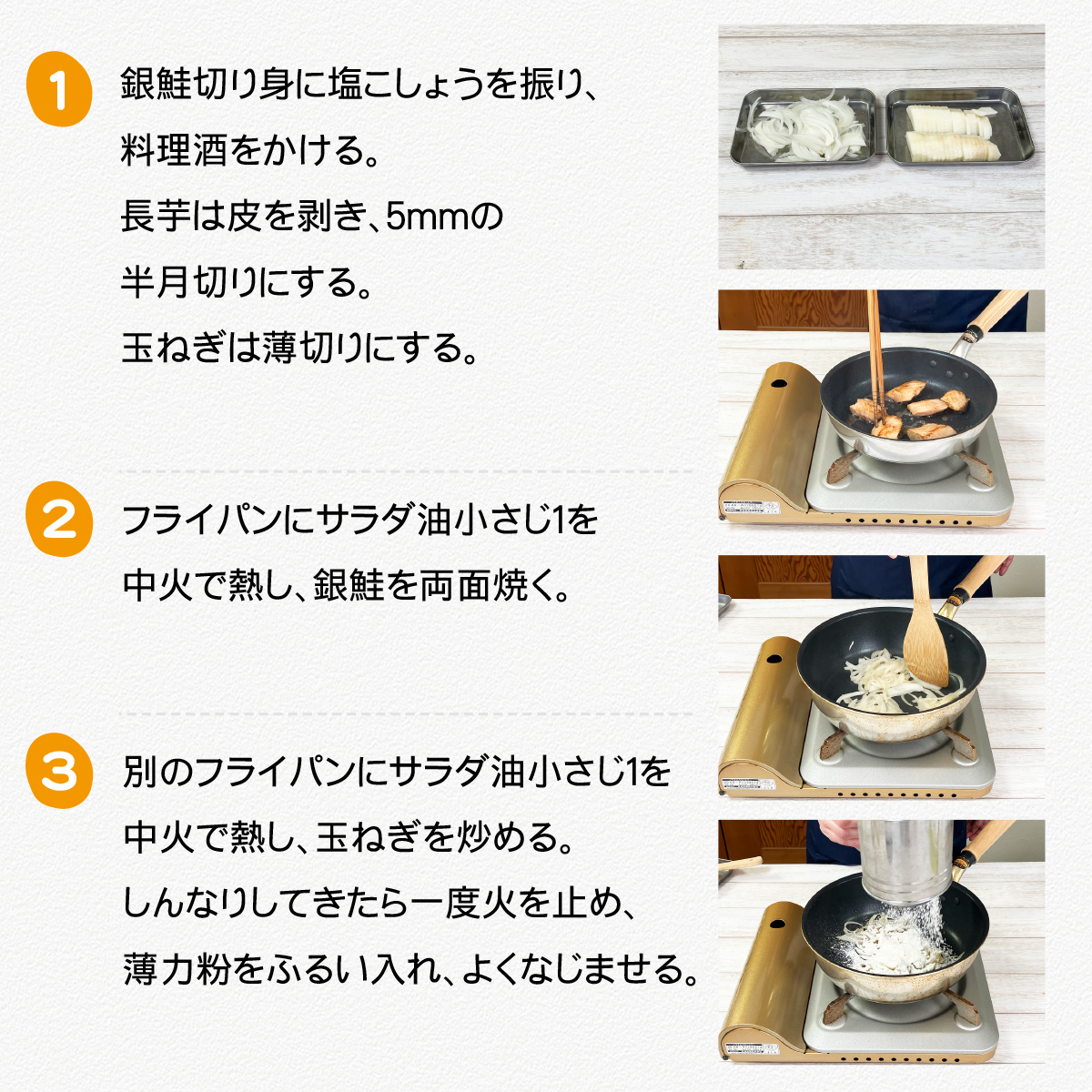 1

銀鮭切り身に塩こしょうを振り、料理酒をかける。
長芋は皮を剥き、5mmの半月切りにする。
玉ねぎは薄切りにする。

2

フライパンにサラダ油小さじ1を中火で熱し、銀鮭を両面焼く。

3

別のフライパンにサラダ油小さじ1を中火で熱し、玉ねぎを炒める。
しんなりしてきたら一度火を止め、薄力粉をふるい入れ、よくなじませる。