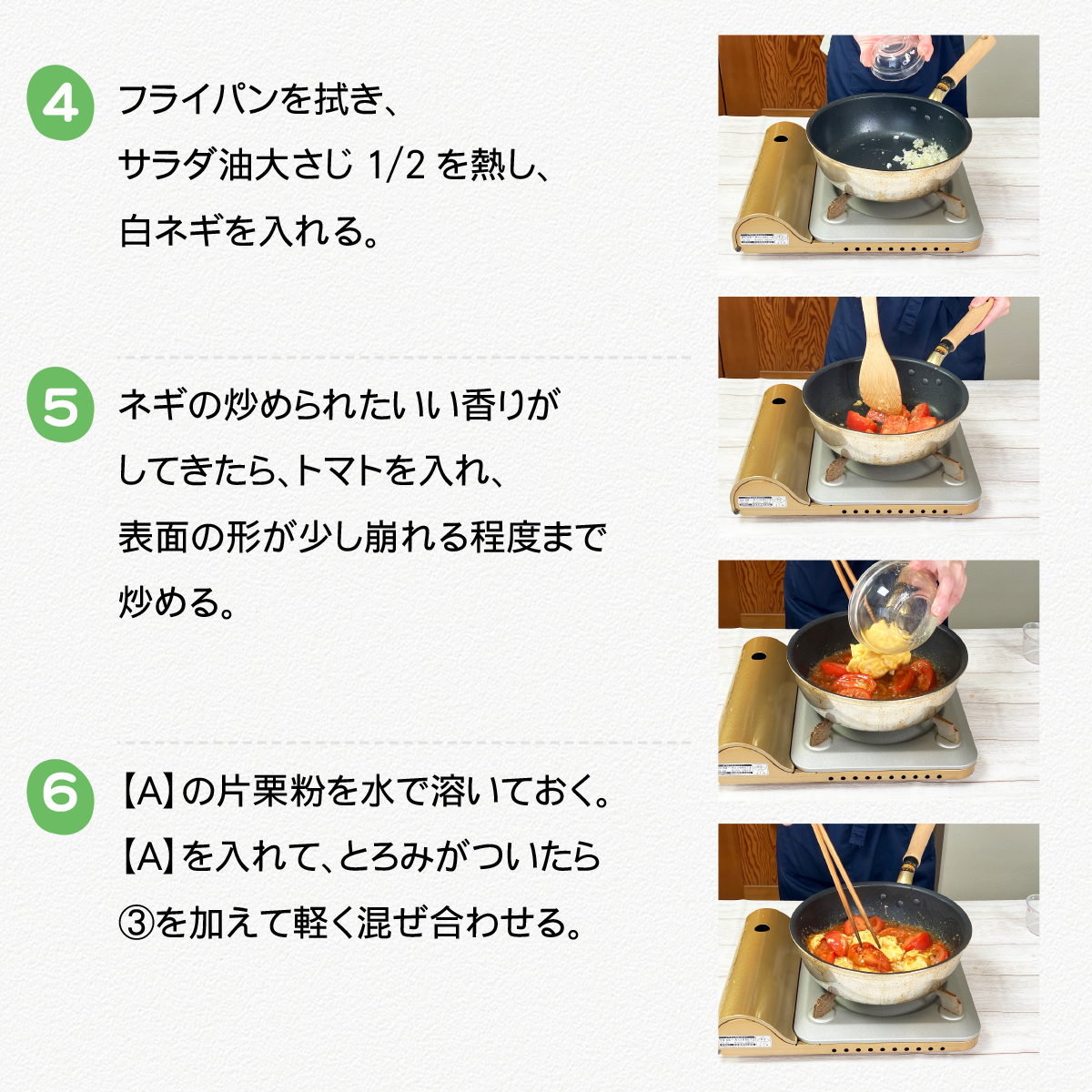 4 フライパンを拭き、サラダ油大さじ 1/2 を熱し、白ネギを入れる。

5 ネギの炒められたいい香りがしてきたら、トマトを入れ、表面の形が少し崩れる程度まで炒める。

6 【A】の片栗粉を水で溶いておく。【A】を入れて、とろみがついたら③を加えて軽く混ぜ合わせる。