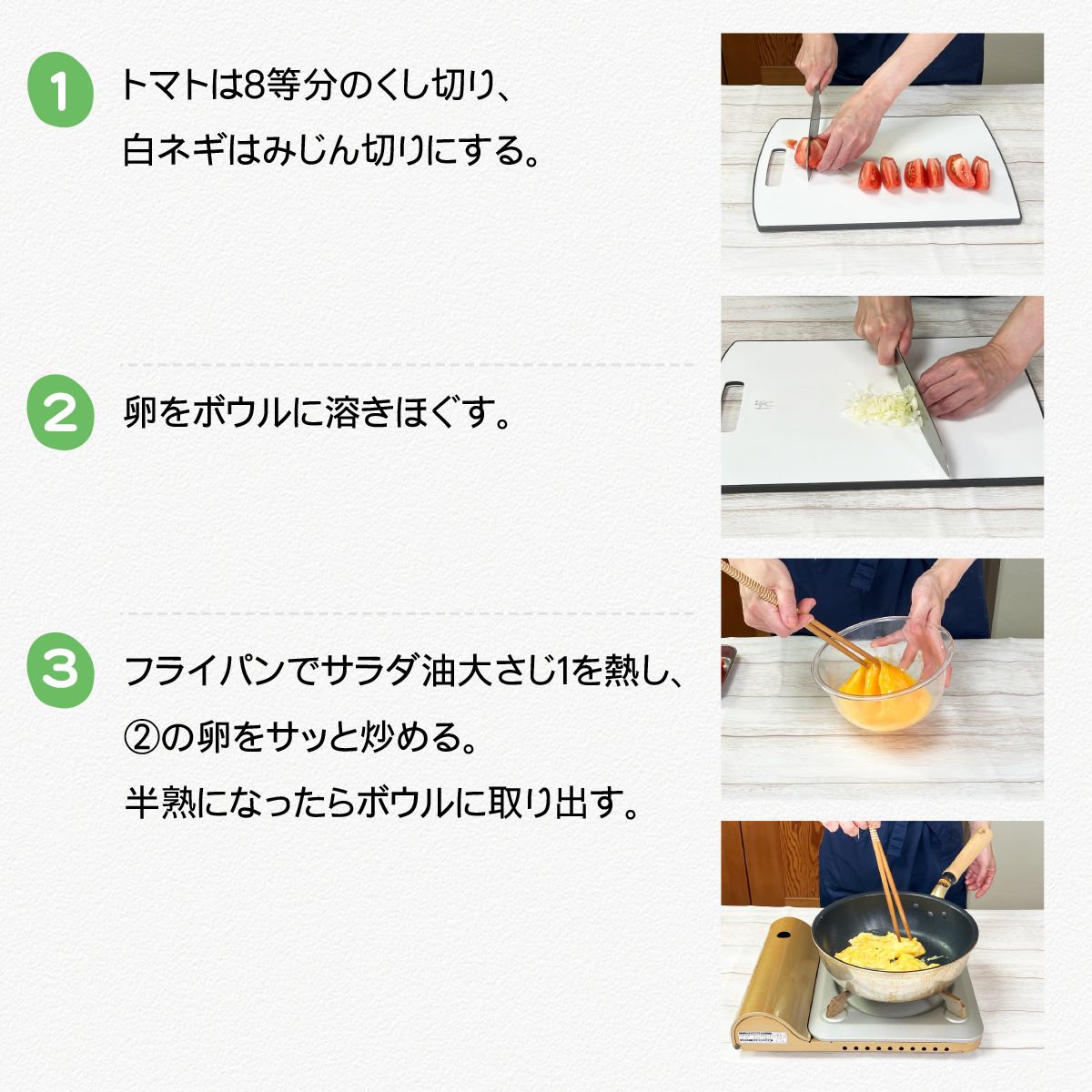 1 トマトは8等分のくし切り、白ネギはみじん切りにする。

2 卵をボウルに溶きほぐす。

3 フライパンでサラダ油大さじ1を熱し、②の卵をサッと炒める。半熟になったらボウルに取り出す。