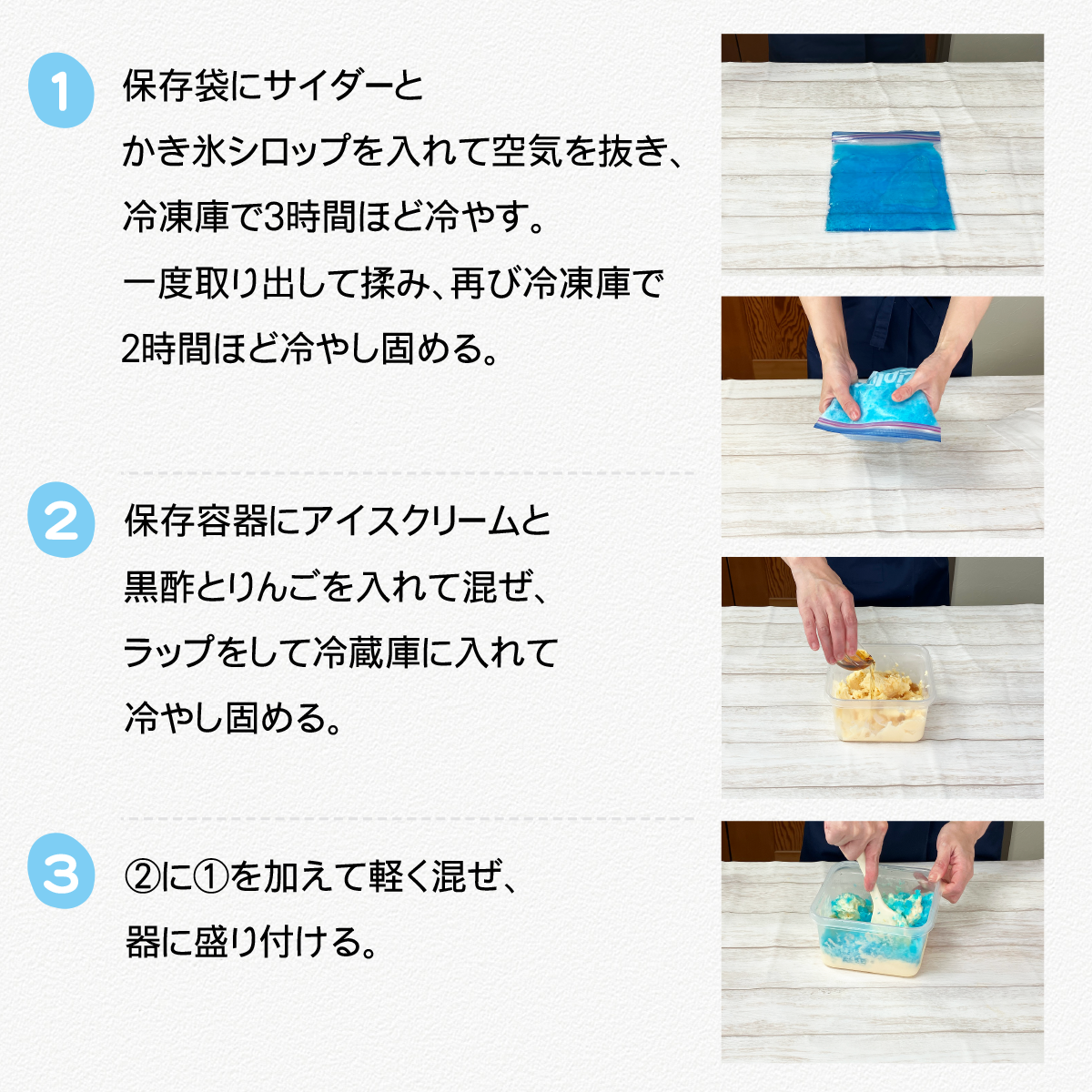 1
保存袋にサイダーとかき氷シロップを入れて空気を抜き、冷凍庫で3時間ほど冷やす。一度取り出して揉み、再び冷凍庫で2時間ほど冷やし固める。

2
保存容器にアイスクリームと黒酢とりんごを入れて混ぜ、ラップをして冷蔵庫に入れて冷やし固める。

3
②に①を加えて軽く混ぜ、器に盛り付ける。