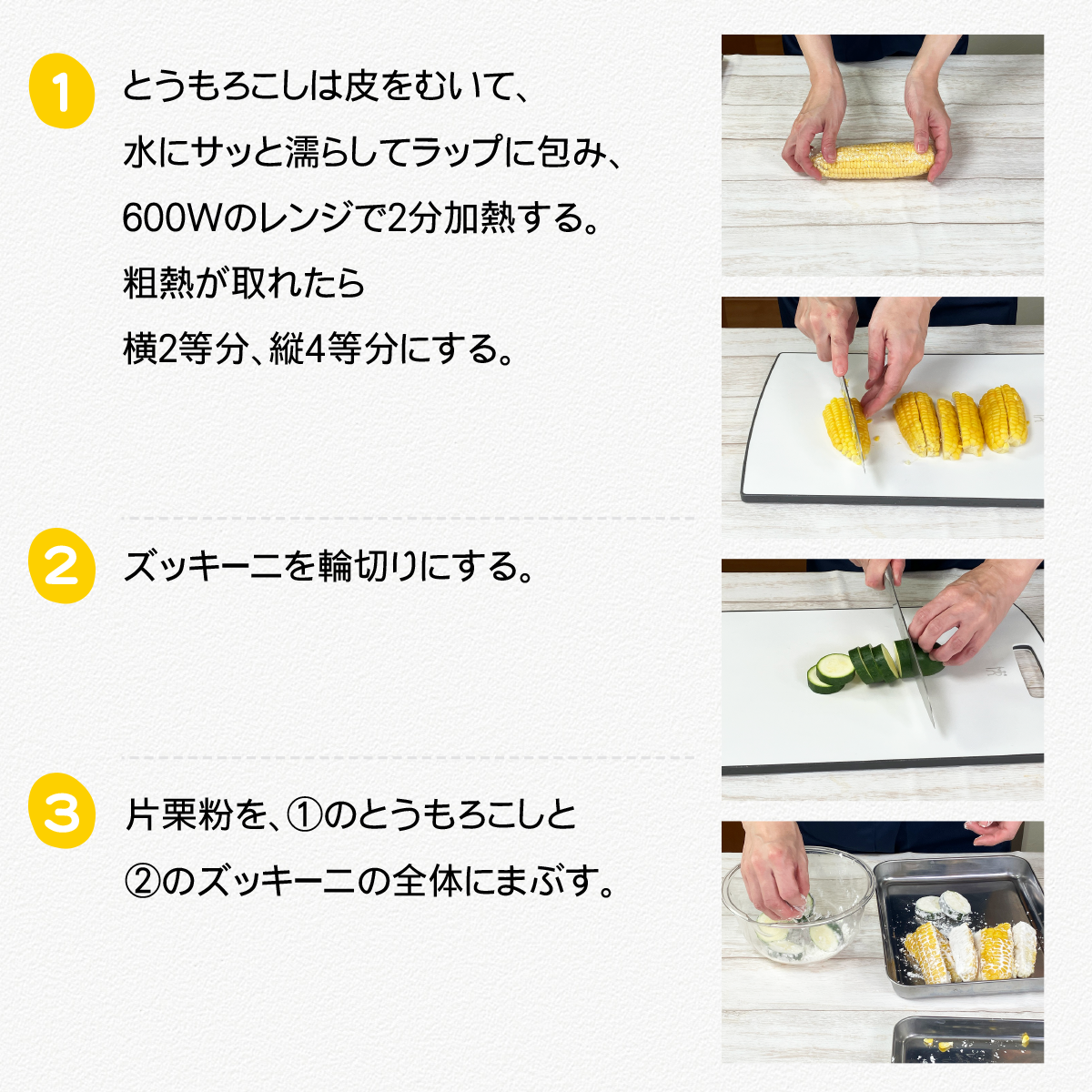 1

とうもろこしは皮をむいて、
水にサッと濡らしてラップに包み、
600Wのレンジで2分加熱する。
粗熱が取れたら
横2等分、縦4等分にする。

2

ズッキーニを輪切りにする。

3

片栗粉を、①のとうもろこしと
②のズッキーニの全体にまぶす。