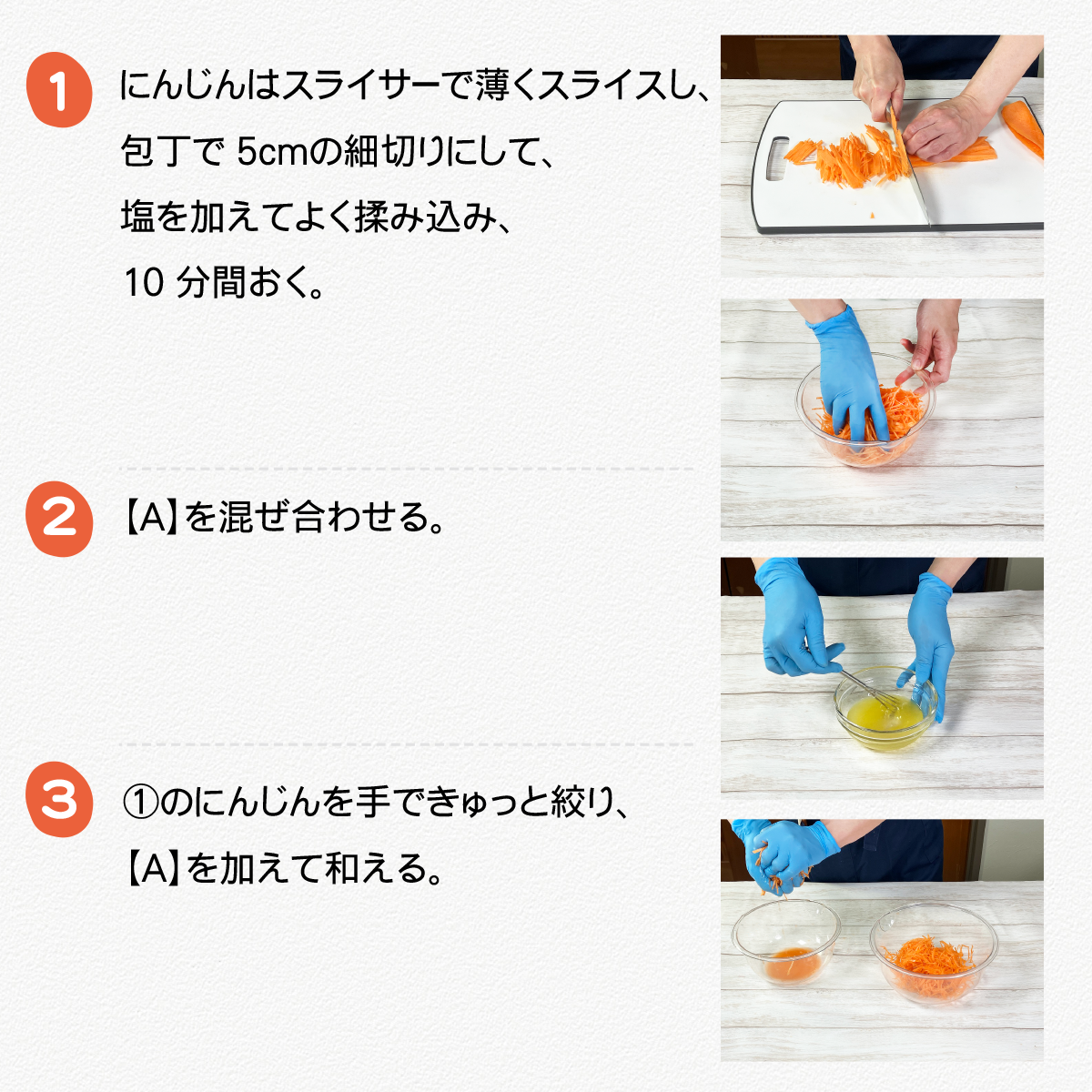 1
にんじんはスライサーで薄くスライスし、包丁で 5cmの細切りにして、塩を加えてよく揉み込み、10 分間おく。

2
【A】を混ぜ合わせる。

3
①のにんじんを手できゅっと絞り、【A】を加えて和える。