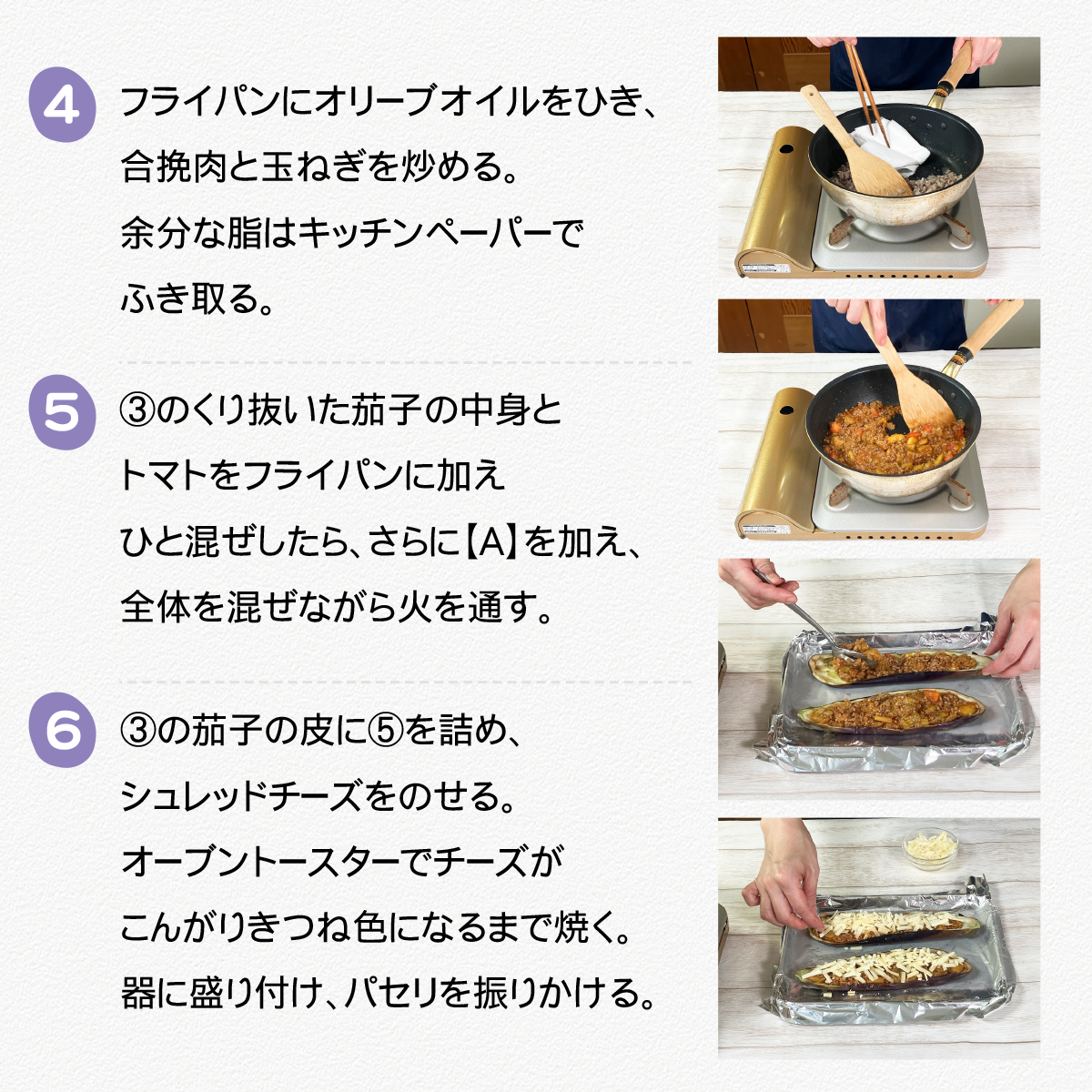 4 フライパンにオリーブオイルをひき、合挽肉と玉ねぎを炒める。余分な脂はキッチンペーパーでふき取る。

5 ③のくり抜いた茄子の中身とトマトをフライパンに加えひと混ぜしたら、さらに【A】を加え、全体を混ぜながら火を通す。

6 ③の茄子の皮に⑤を詰め、シュレッドチーズをのせる。オーブントースターでチーズがこんがりきつね色になるまで焼く。器に盛り付け、パセリを振りかける。