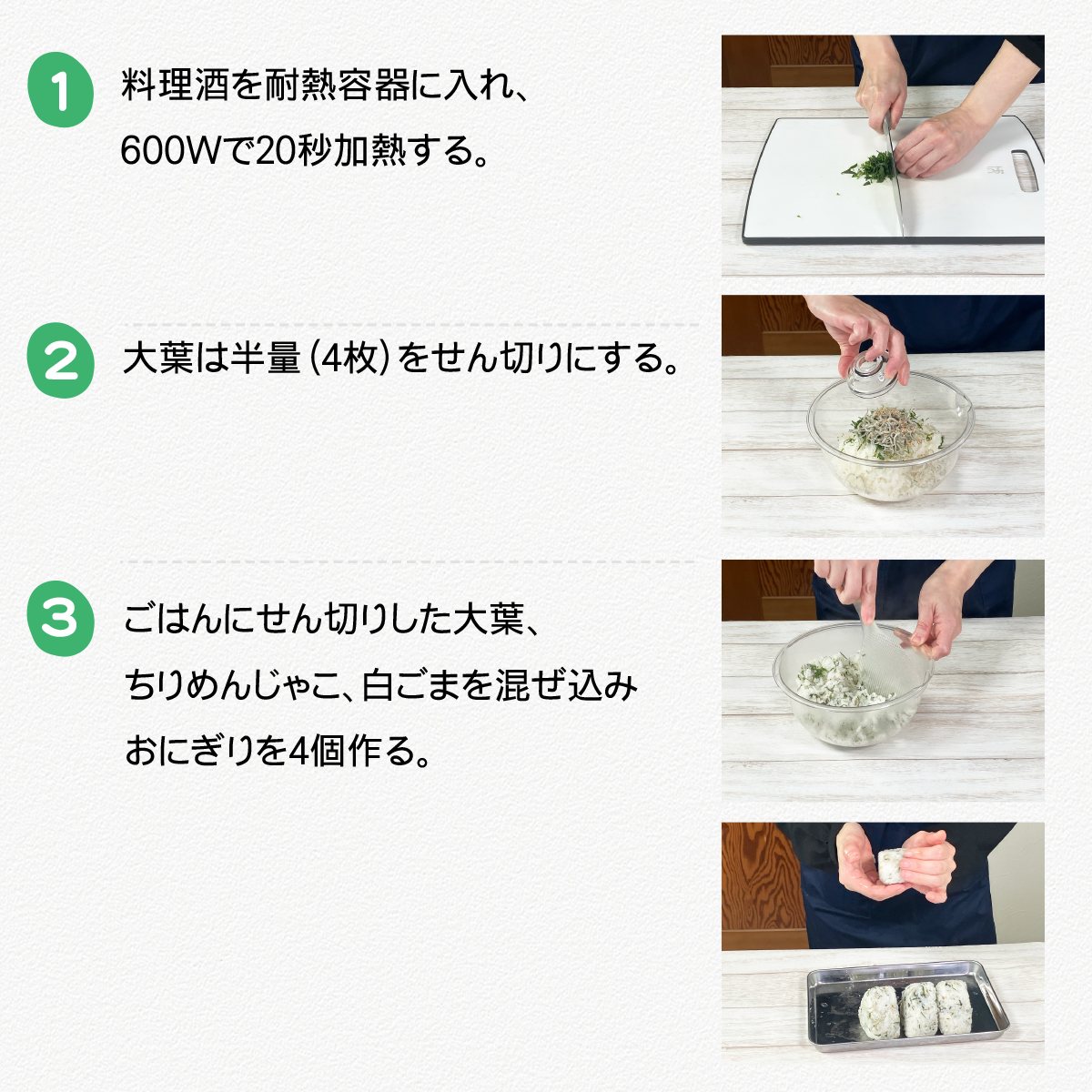 1 料理酒を耐熱容器に入れ、600Wで20秒加熱する。

2 大葉は半量（4枚）をせん切りにする。

3 ごはんにせん切りした大葉、ちりめんじゃこ、白ごまを混ぜ込みおにぎりを4個作る。