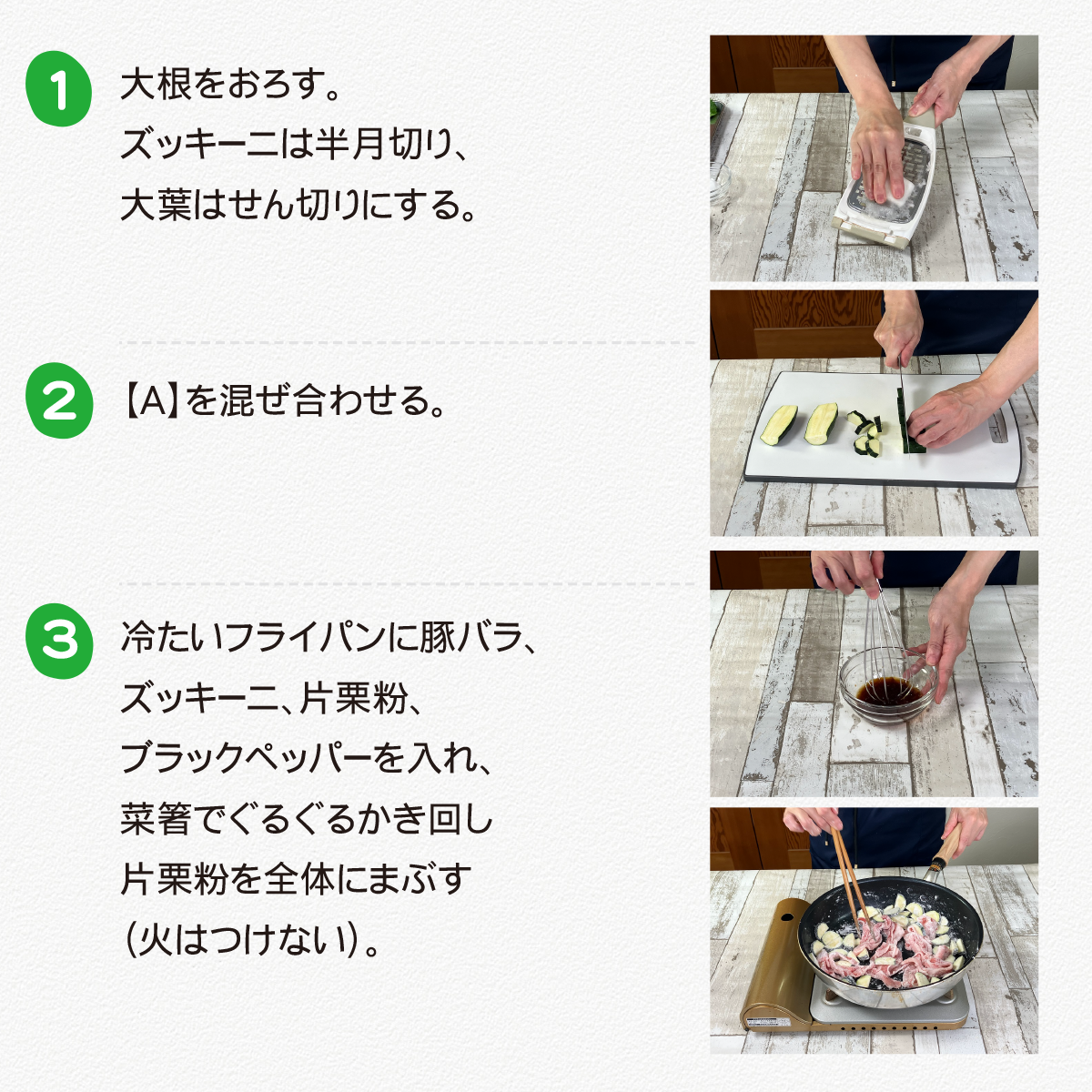 1

大根をおろす。
ズッキーニは半月切り、
大葉はせん切りにする。

2

【A】を混ぜ合わせる。

3

冷たいフライパンに豚バラ、
ズッキーニ、片栗粉、
ブラックペッパーを入れ、
菜箸でぐるぐるかき回し
片栗粉を全体にまぶす
（火はつけない）。