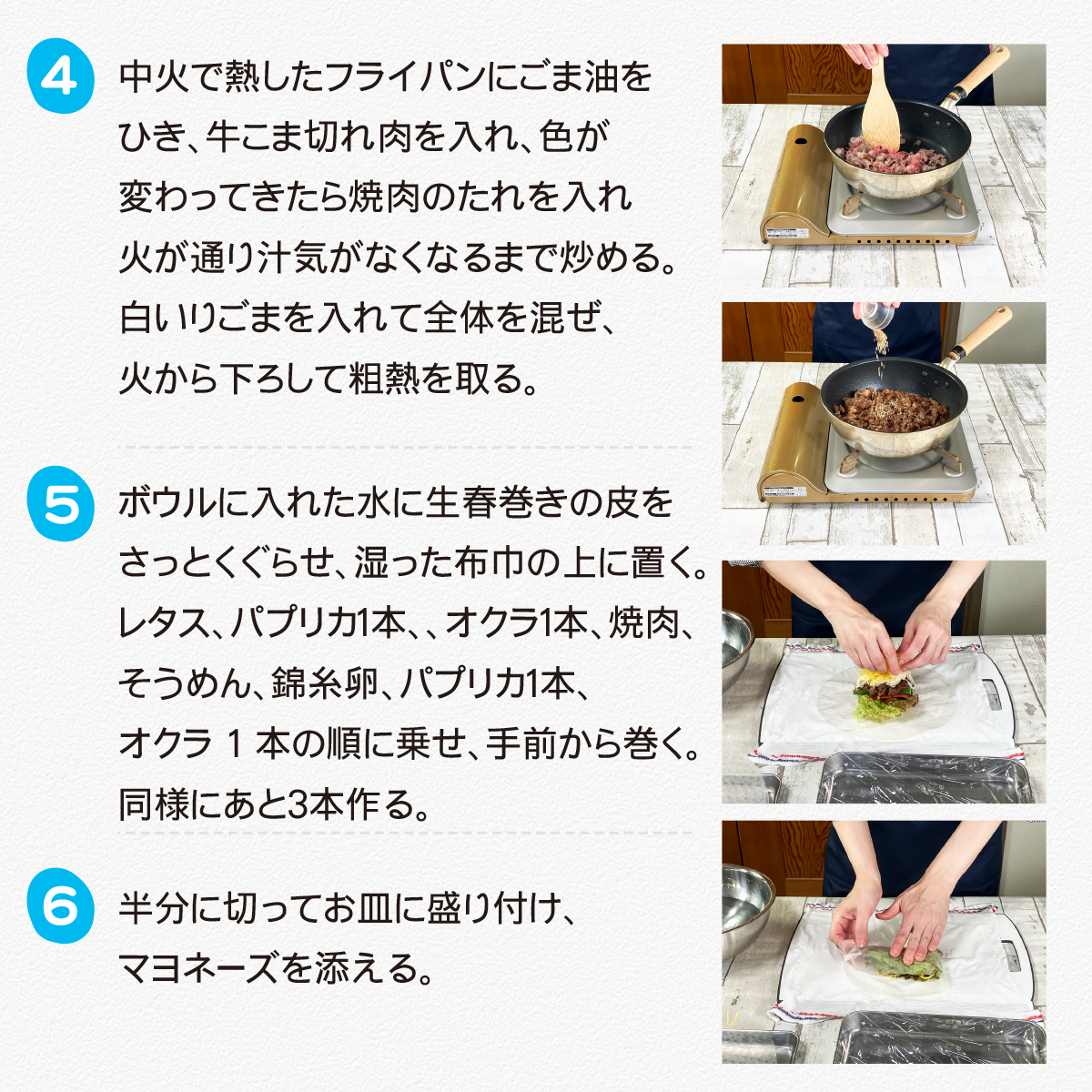 4 中火で熱したフライパンにごま油をひき、牛こま切れ肉を入れ、色が変わってきたら焼肉のたれを入れ火が通り汁気がなくなるまで炒める。白いりごまを入れて全体を混ぜ、火から下ろして粗熱を取る。

5 ボウルに入れた水に生春巻きの皮をさっとくぐらせ、湿った布巾の上に置く。レタス、パプリカ1本、、オクラ1本、焼肉、そうめん、錦糸卵、パプリカ1本、オクラ 1 本の順に乗せ、手前から巻く。同様にあと3本作る。

6 半分に切ってお皿に盛り付け、マヨネーズを添える。