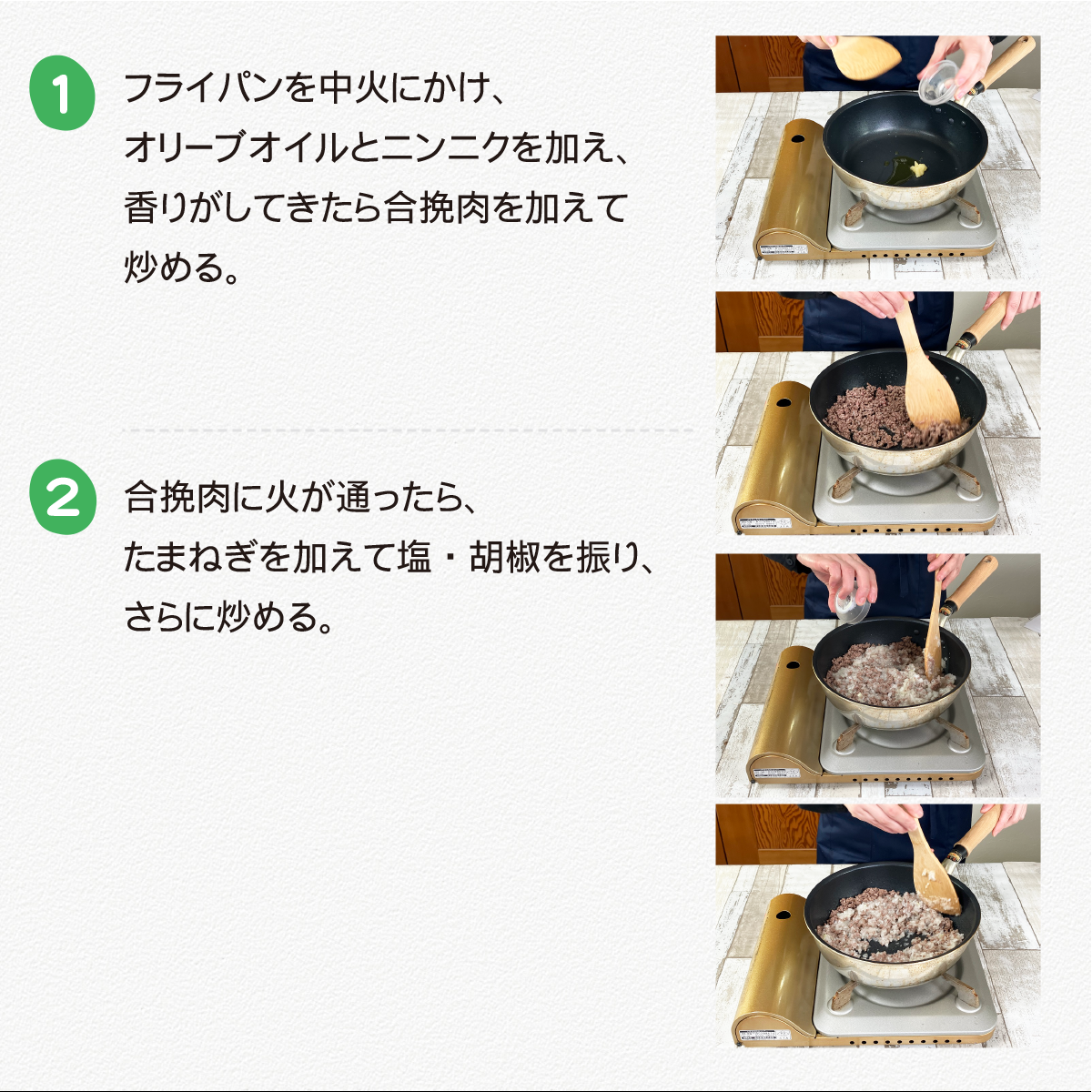 1

フライパンを中火にかけ、オリーブオイルとニンニクを加え、香りがしてきたら合挽肉を加えて炒める。

2

合挽肉に火が通ったら、たまねぎを加えて塩・胡椒を振り、さらに炒める。