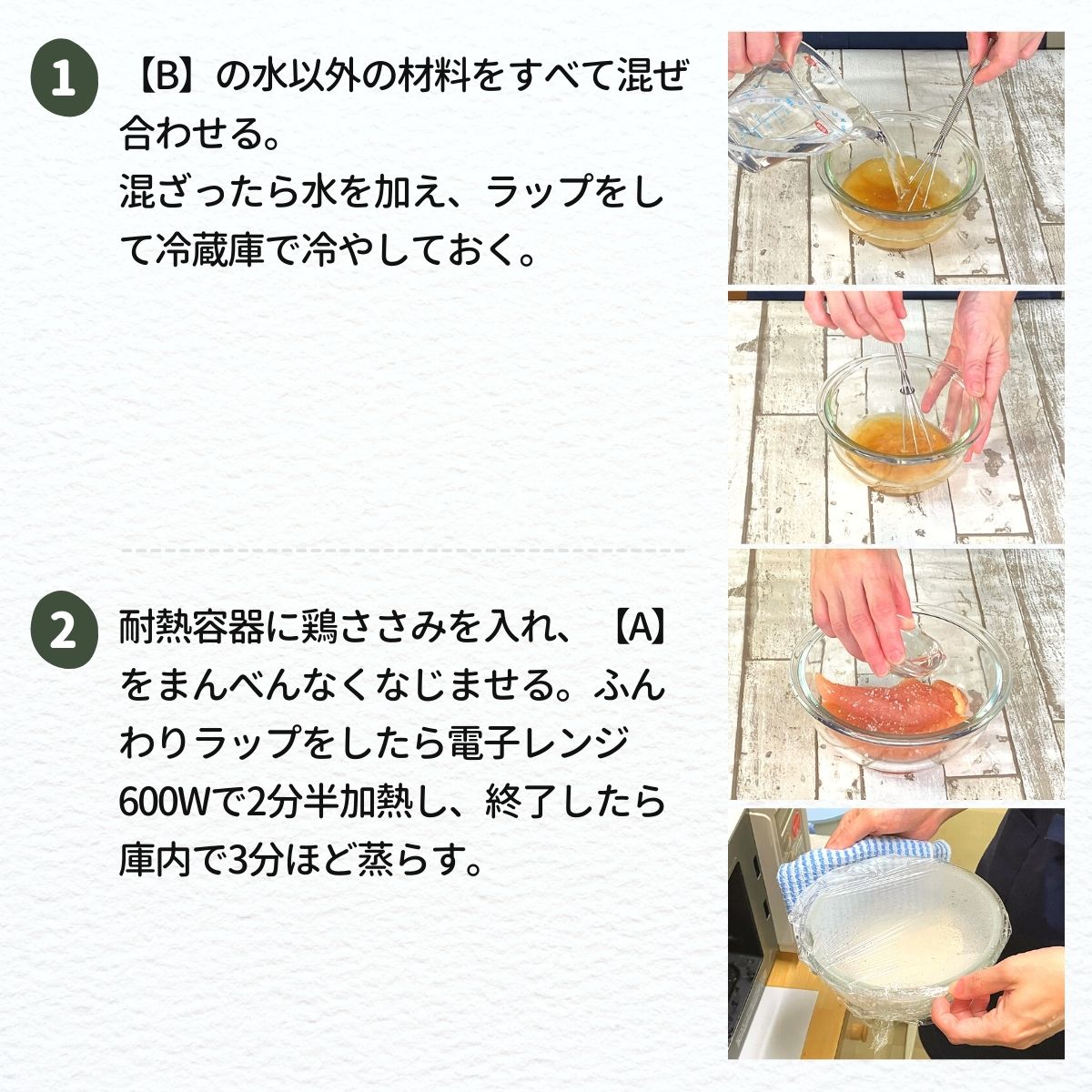 1 【B】の水以外の材料をすべて混ぜ合わせる。
混ざったら水を加え、ラップをして冷蔵庫で冷やしておく。

2 耐熱容器に鶏ささみを入れ、【A】をまんべんなくなじませる。ふんわりラップをしたら電子レンジ600Wで2分半加熱し、終了したら庫内で3分ほど蒸らす。