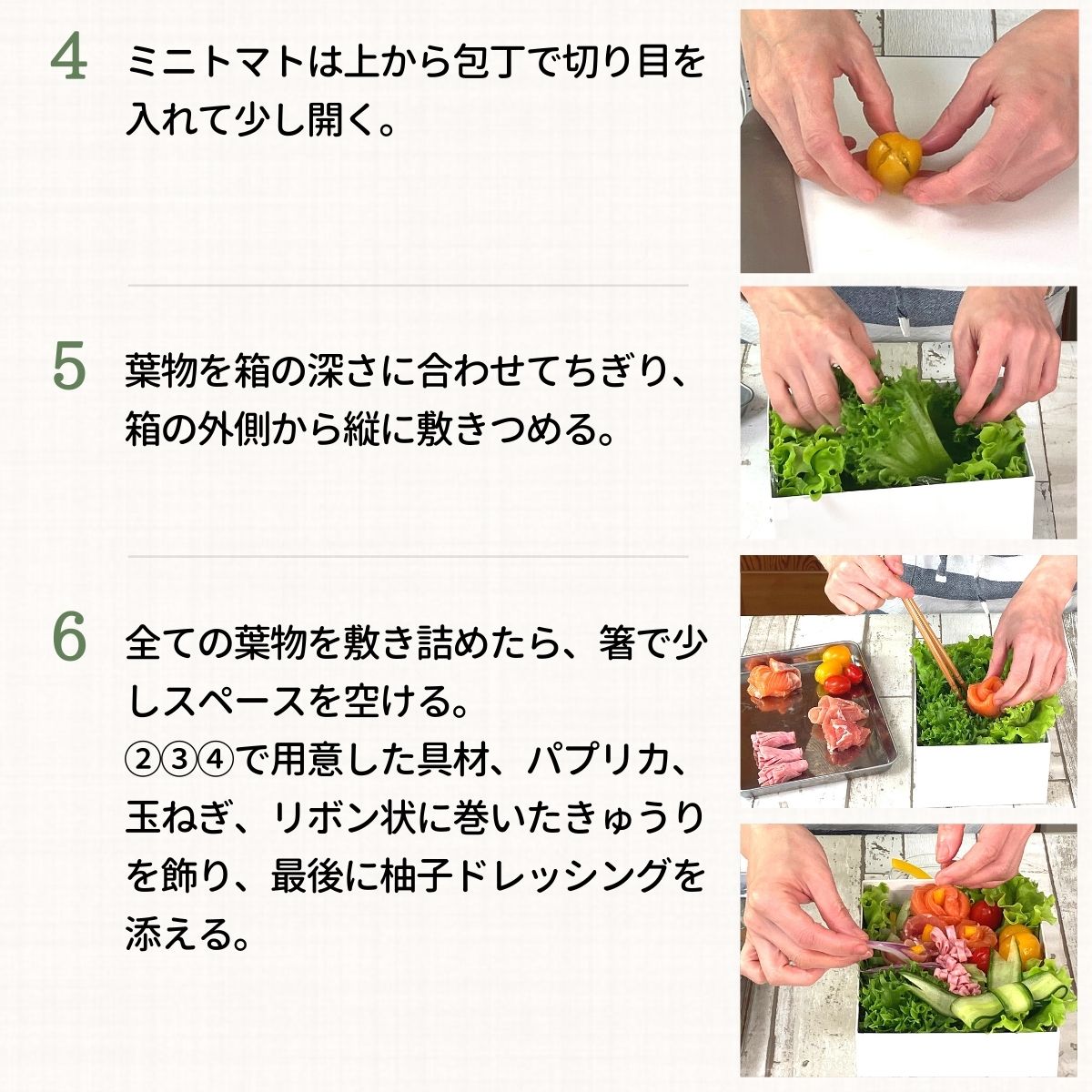 4 ミニトマトは上から包丁で切り目を入れて少し開く。

5 葉物を箱の深さに合わせてちぎり、箱の外側から縦に敷きつめる。

6 全ての葉物を敷き詰めたら、箸で少しスペースを空ける。
②③④で用意した具材、パプリカ、玉ねぎ、リボン状に巻いたきゅうりを飾り、最後に柚子ドレッシングを添える。