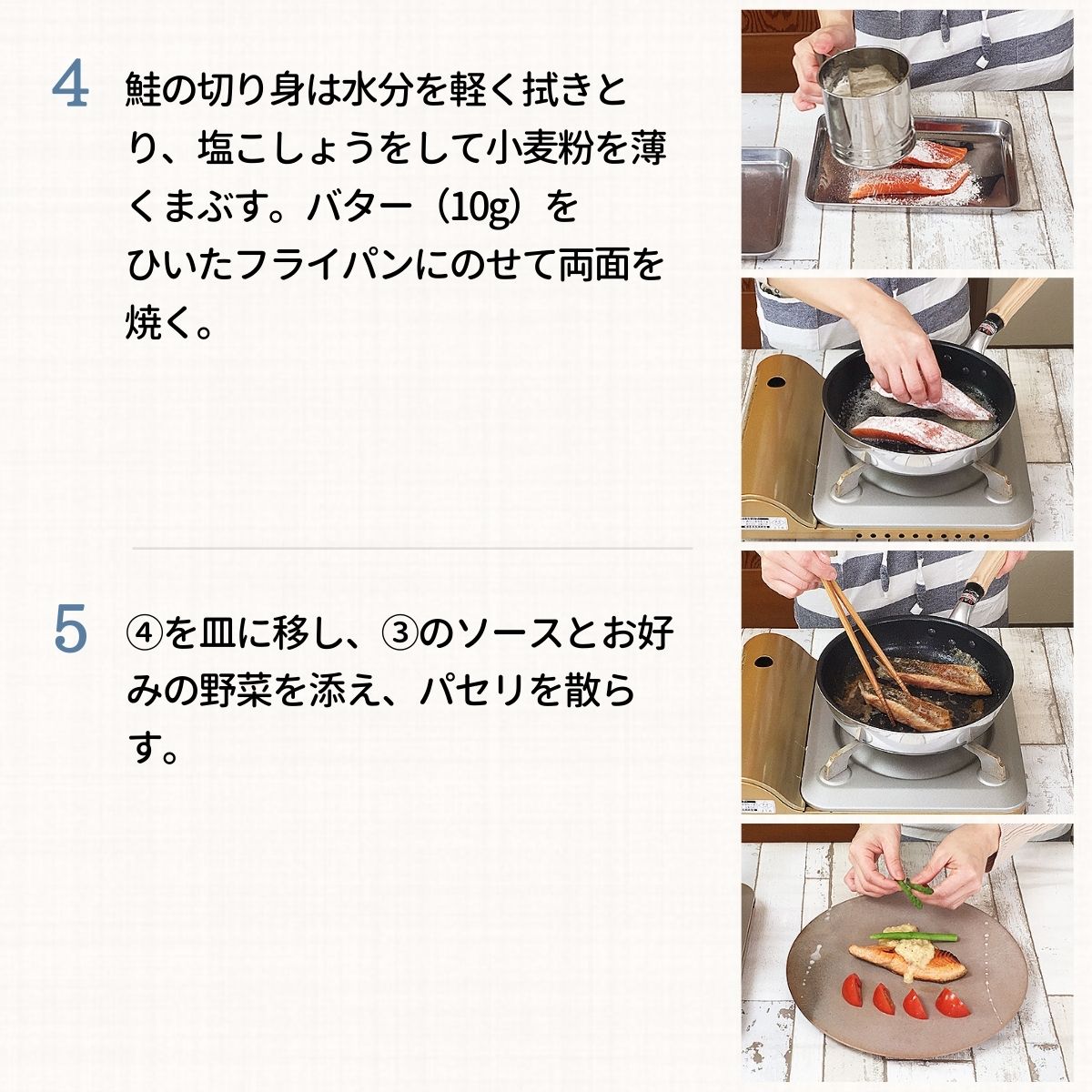 4 鮭の切り身は水分を軽く拭きとり、塩こしょうをして小麦粉を薄くまぶす。バター（10g）をひいたフライパンにのせて両面を焼く。

5 ④を皿に移し、③のソースとお好みの野菜を添え、パセリを散らす。