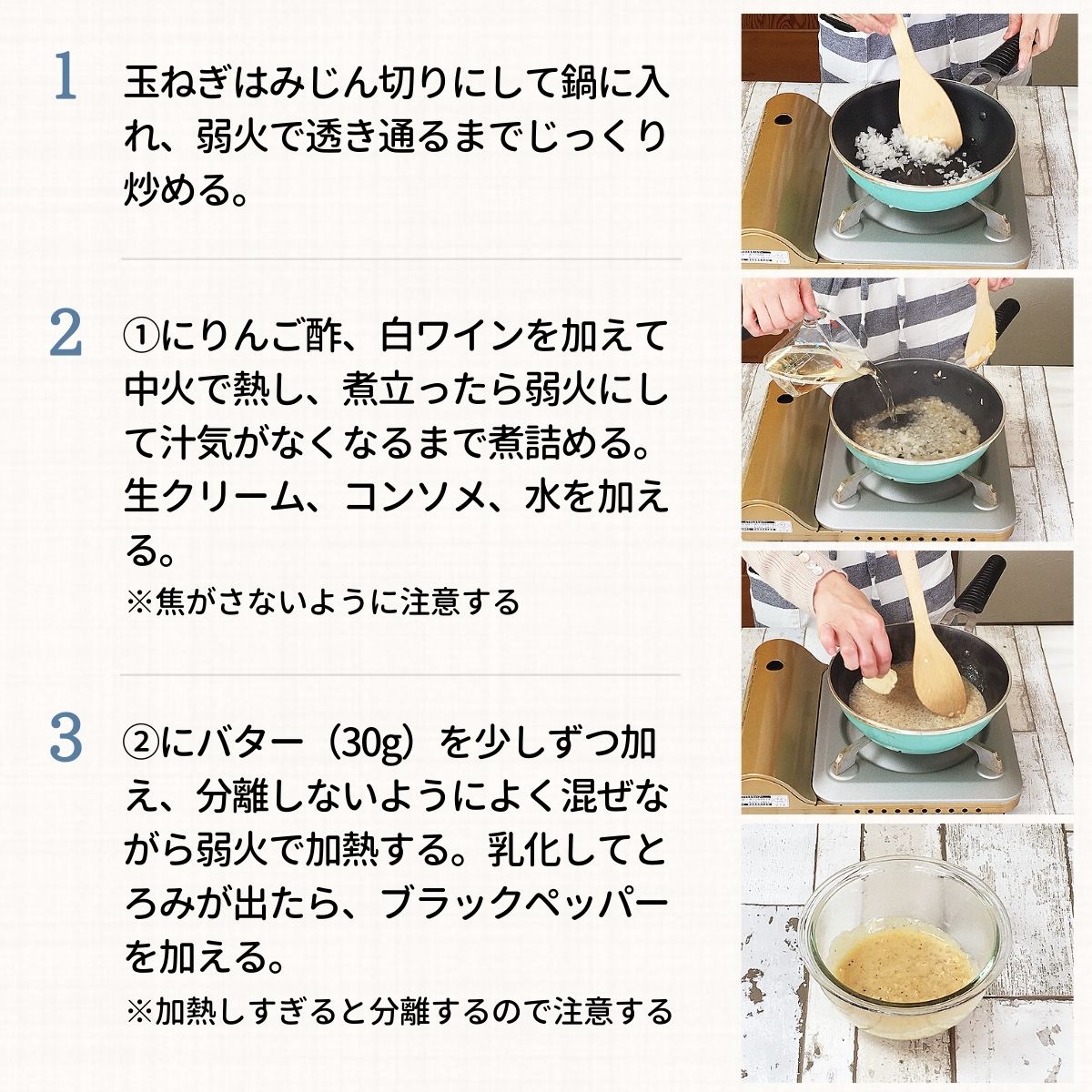 1
玉ねぎはみじん切りにして鍋に入れ、弱火で透き通るまでじっくり炒める。

2
①にりんご酢、白ワインを加えて中火で熱し、煮立ったら弱火にして汁気がなくなるまで煮詰める。生クリーム、コンソメ、水を加える。
※焦がさないように注意する

3
②にバター（30g）を少しずつ加え、分離しないようによく混ぜながら弱火で加熱する。乳化してとろみが出たら、ブラックペッパーを加える。
※加熱しすぎると分離するので注意する