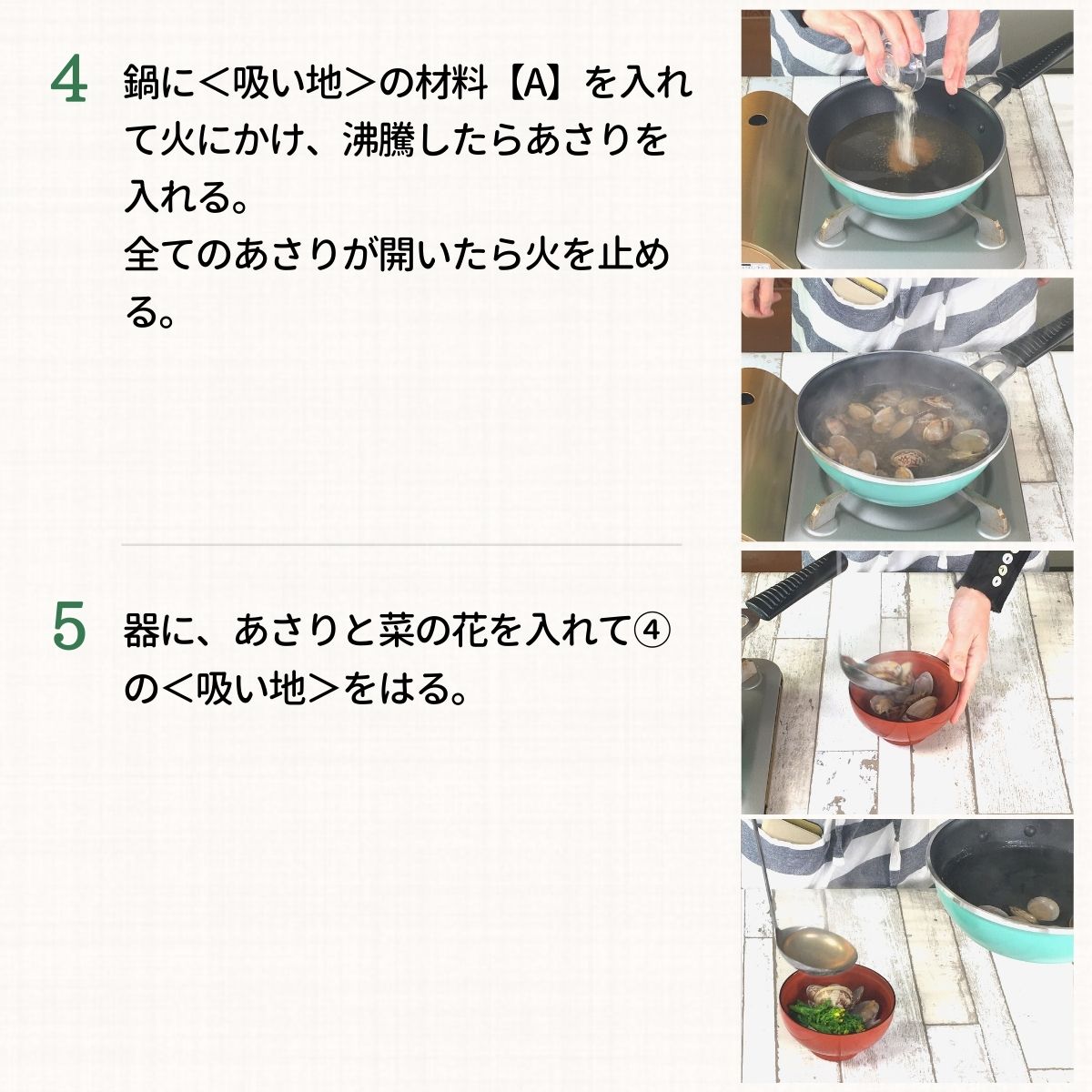 4 鍋に＜吸い地＞の材料【A】を入れて火にかけ、沸騰したらあさりを入れる。
全てのあさりが開いたら火を止める。

5 器に、あさりと菜の花を入れて④の＜吸い地＞をはる。