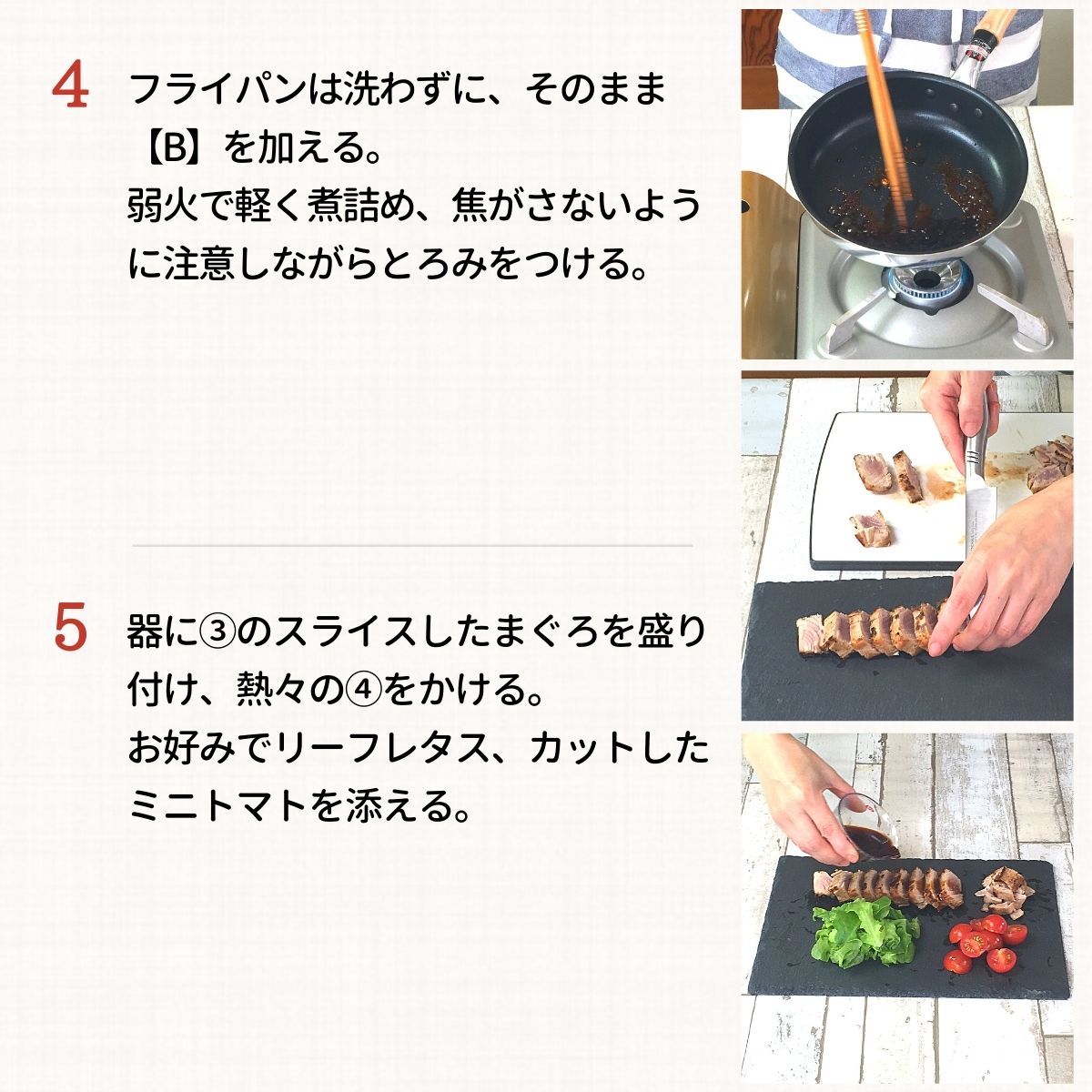 4 フライパンは洗わずに、そのまま【B】を加える。
弱火で軽く煮詰め、焦がさないように注意しながらとろみをつける。

5 器に③のスライスしたまぐろを盛り付け、熱々の④をかける。
お好みでリーフレタス、カットしたミニトマトを添える。