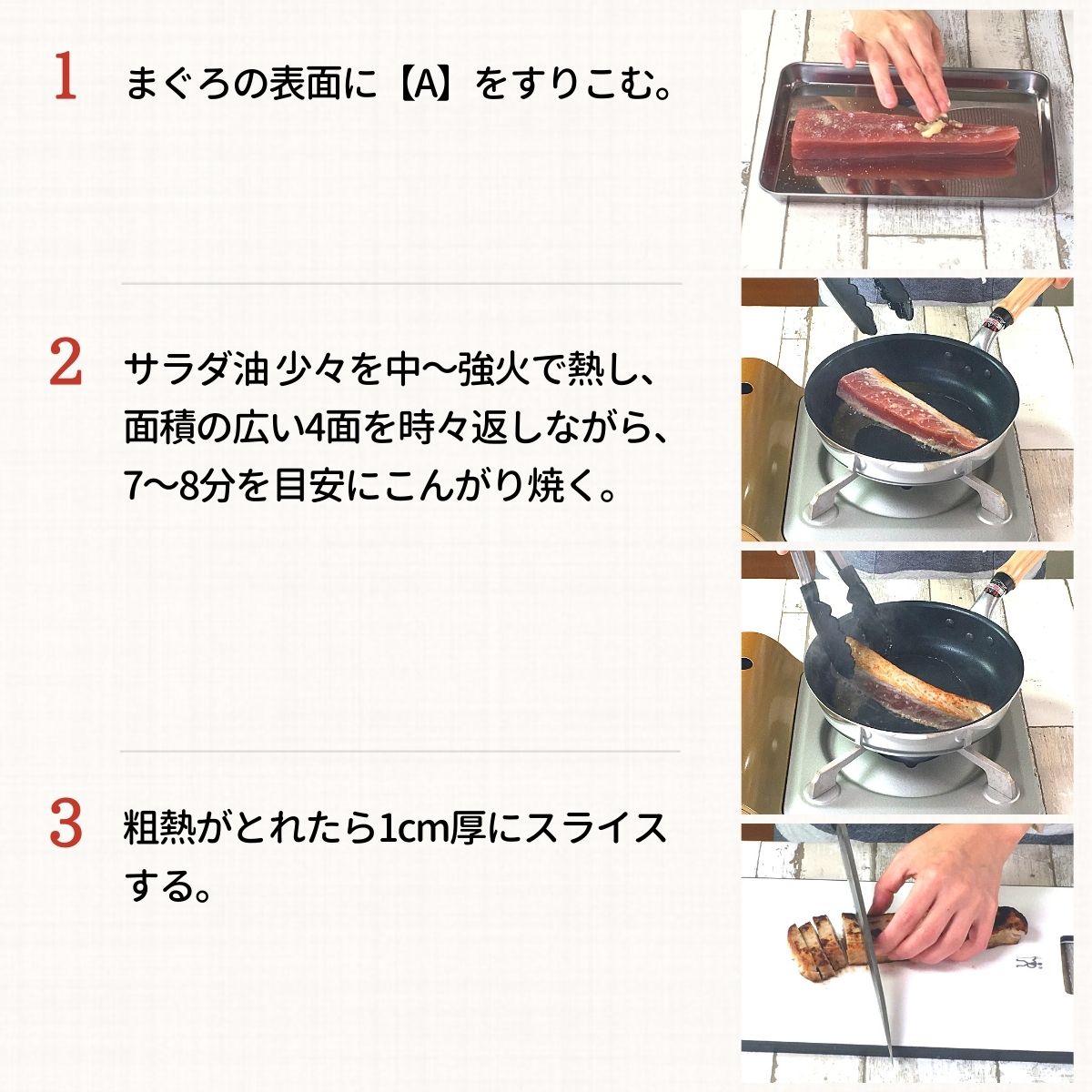 1 まぐろの表面に【A】をすりこむ。

2 サラダ油 少々を中〜強火で熱し、面積の広い4面を時々返しながら、7〜8分を目安にこんがり焼く。

3 粗熱がとれたら1cm厚にスライスする。