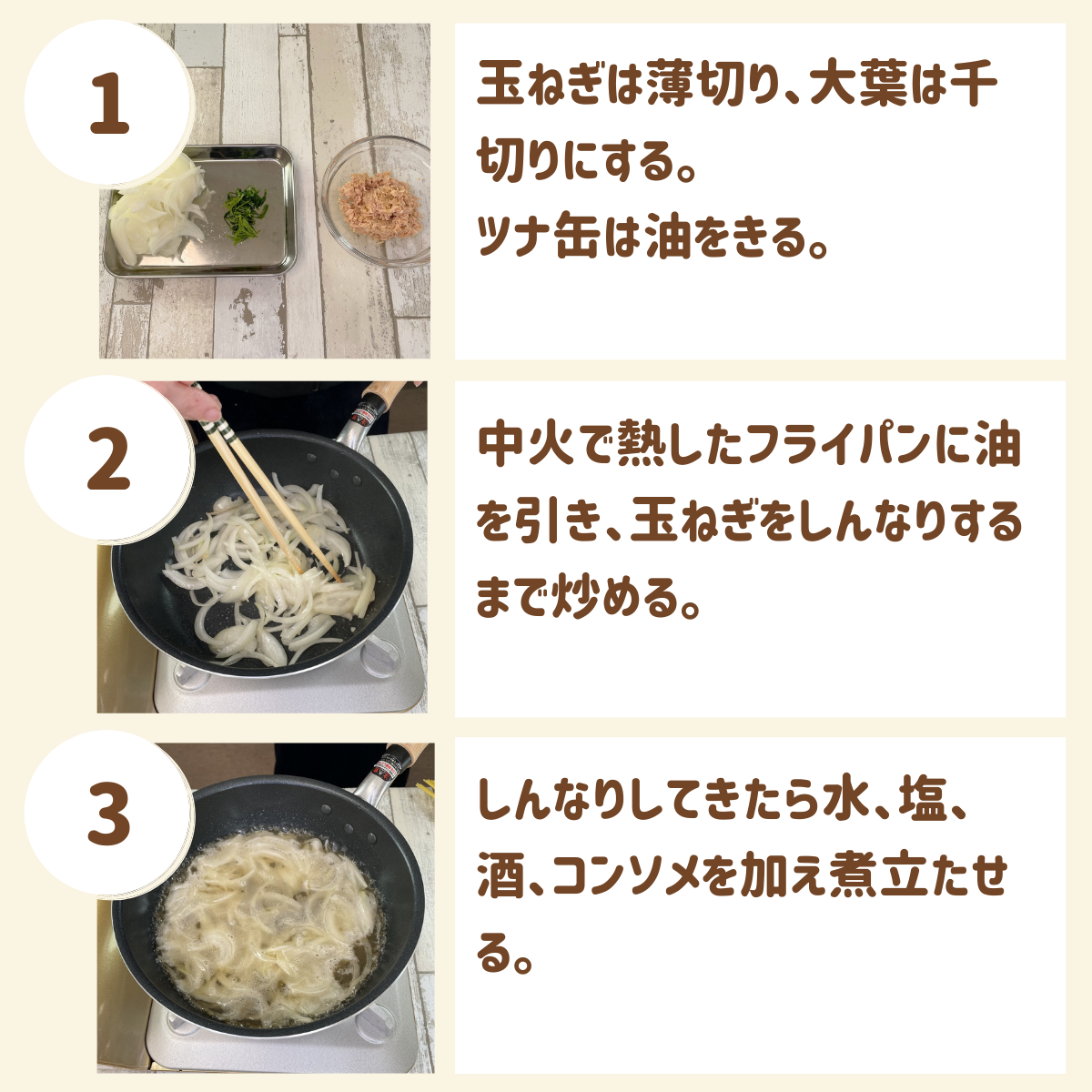 1

玉ねぎは薄切り、大葉は千切りにする。
ツナ缶は油をきる。

2

中火で熱したフライパンに油を引き、玉ねぎをしんなりするまで炒める。

3

しんなりしてきたら水、塩、酒、コンソメを加え煮立たせる。