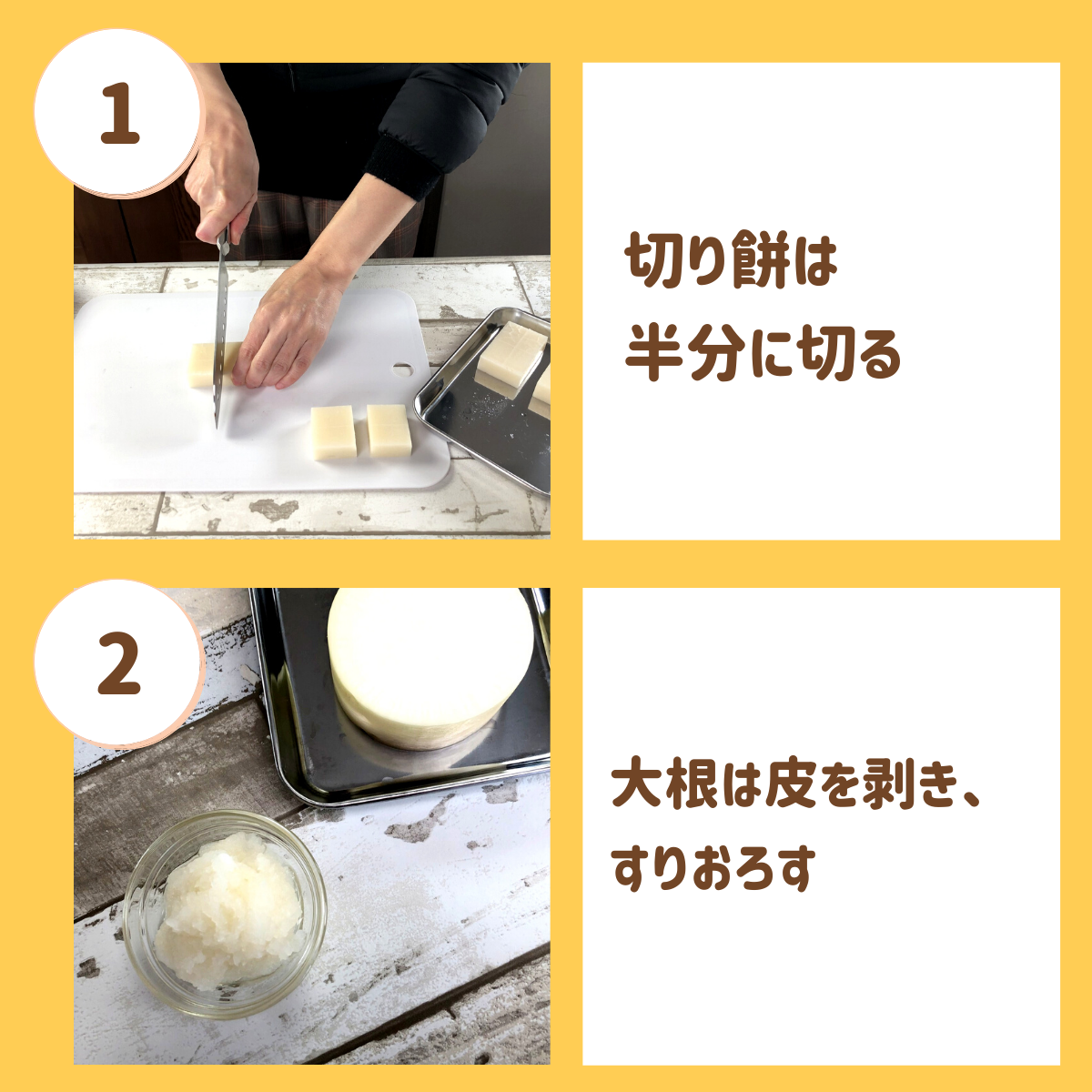 1

切り餅は
半分に切る

2

大根は皮を剥き、
すりおろす